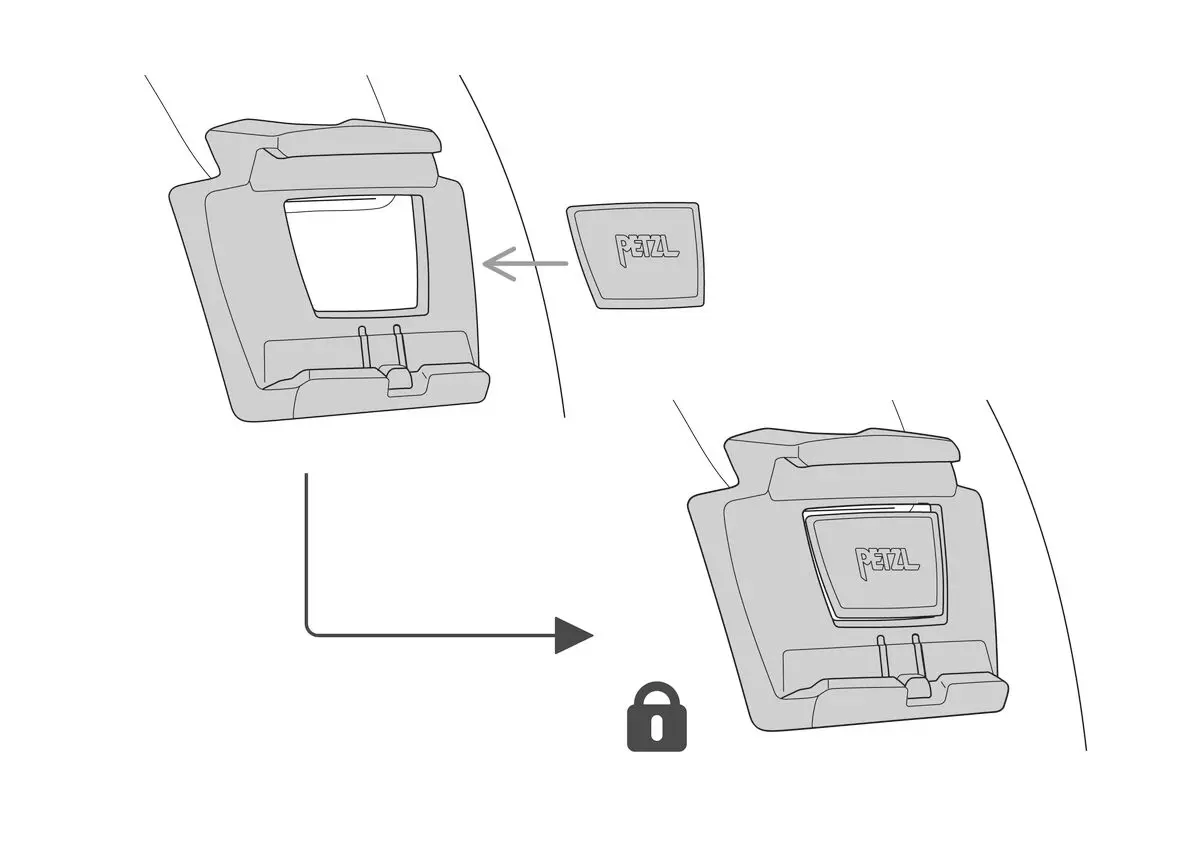 PETZL

PETZL