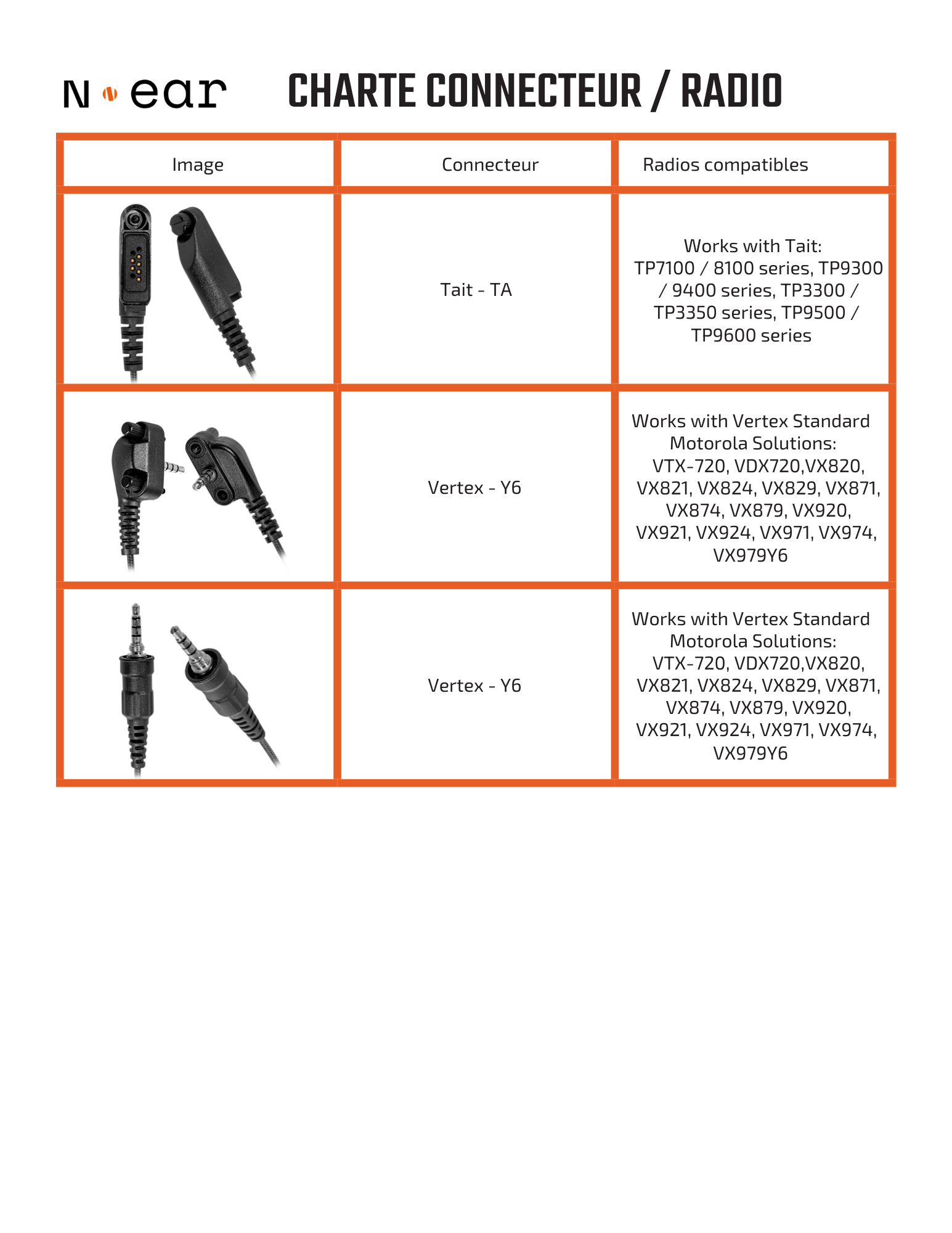 N ear

CHARTE CONNECTEUR / RADIO

| Image | Connecteur | Radios compatibles |
|---|---|---|
| | Tait - TA | Works with Tait: TP7100 / 8100 series, TP9300 / 9400 series, TP3300 / TP3350 series, TP9500 / TP9600 series |
| | Vertex - Y6 | Works with Vertex Standard Motorola Solutions: VTX-720, VDX720,VX820, VX821, VX824, VX829, VX871, VX874, VX879, VX920, VX921, VX924, VX971, VX974, VX979Y6 |
| | Vertex - Y6 | Works with Vertex Standard Motorola Solutions: VTX-720, VDX720,VX820, VX821, VX824, VX829, VX871, VX874, VX879, VX920, VX921, VX924, VX971, VX974, VX979Y6 |