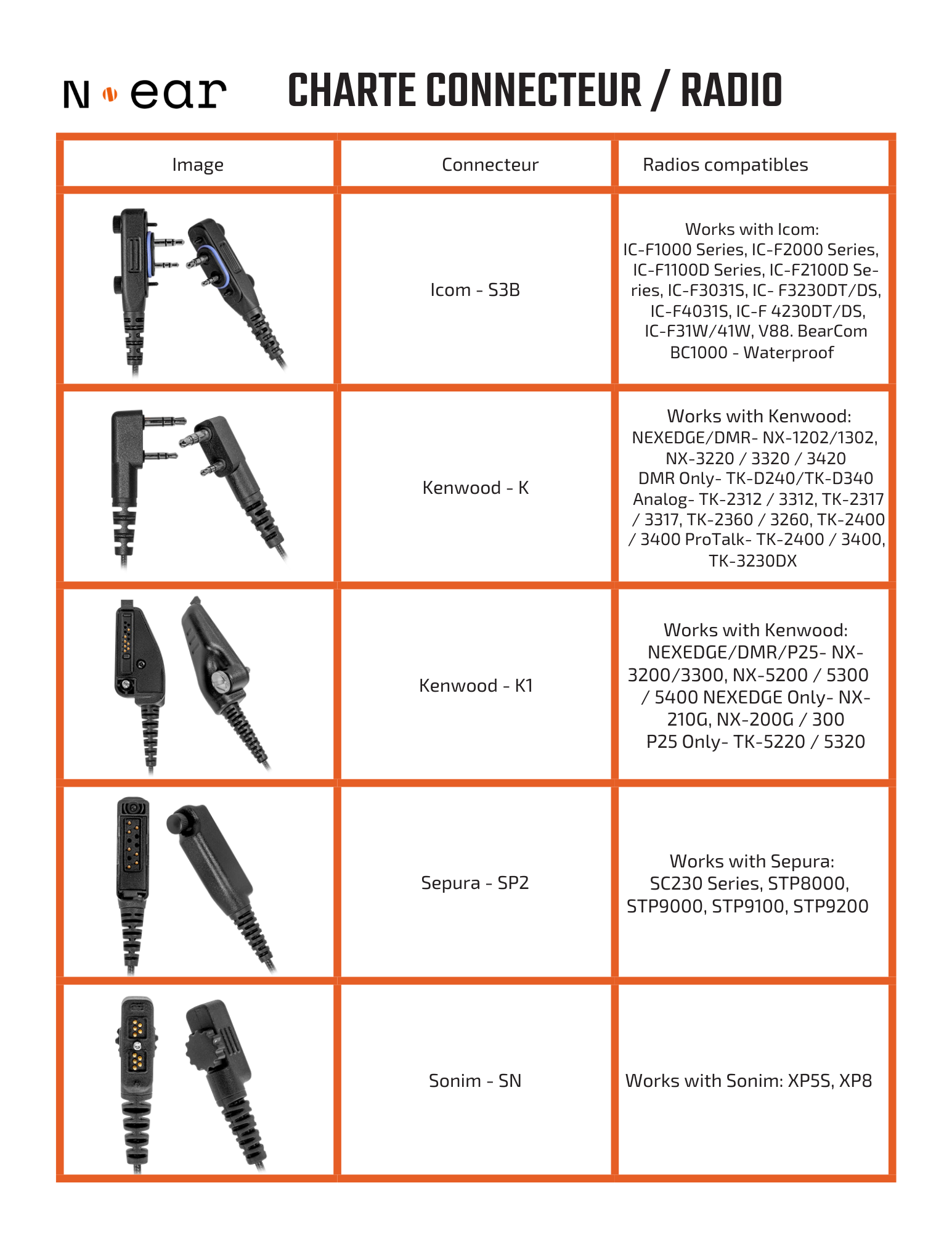 N ear

CHARTE CONNECTEUR / RADIO

| Image | Connecteur | Radios compatibles |
|---|---|---|
| | Icom - S3B | Works with Icom: IC-F1000 Series, IC-F2000 Series, IC-F1100D Series, IC-F2100D Series, IC-F3031S, IC- F3230DT/DS, IC-F4031S, IC-F 4230DT/DS, IC-F31W/41W, V88. BearCom BC1000 - Waterproof |
| | Kenwood - K | Works with Kenwood: NEXEDGE/DMR- NX-1202/1302, NX-3220 / 3320 / 3420 DMR Only- TK-D240/TK-D340 Analog- TK-2312 / 3312, TK-2317 / 3317, TK-2360 / 3260, TK-2400 / 3400 ProTalk- TK-2400 / 3400, TK-3230DX |
| | Kenwood - K1 | Works with Kenwood: NEXEDGE/DMR/P25- NX-3200/3300, NX-5200 / 5300 / 5400 NEXEDGE Only- NX-210G, NX-200G / 300 P25 Only- TK-5220 / 5320 |
| | Sepura - SP2 | Works with Sepura: SC230 Series, STP8000, STP9000, STP9100, STP9200 |
| | Sonim - SN | Works with Sonim: XP5S, XP8 |