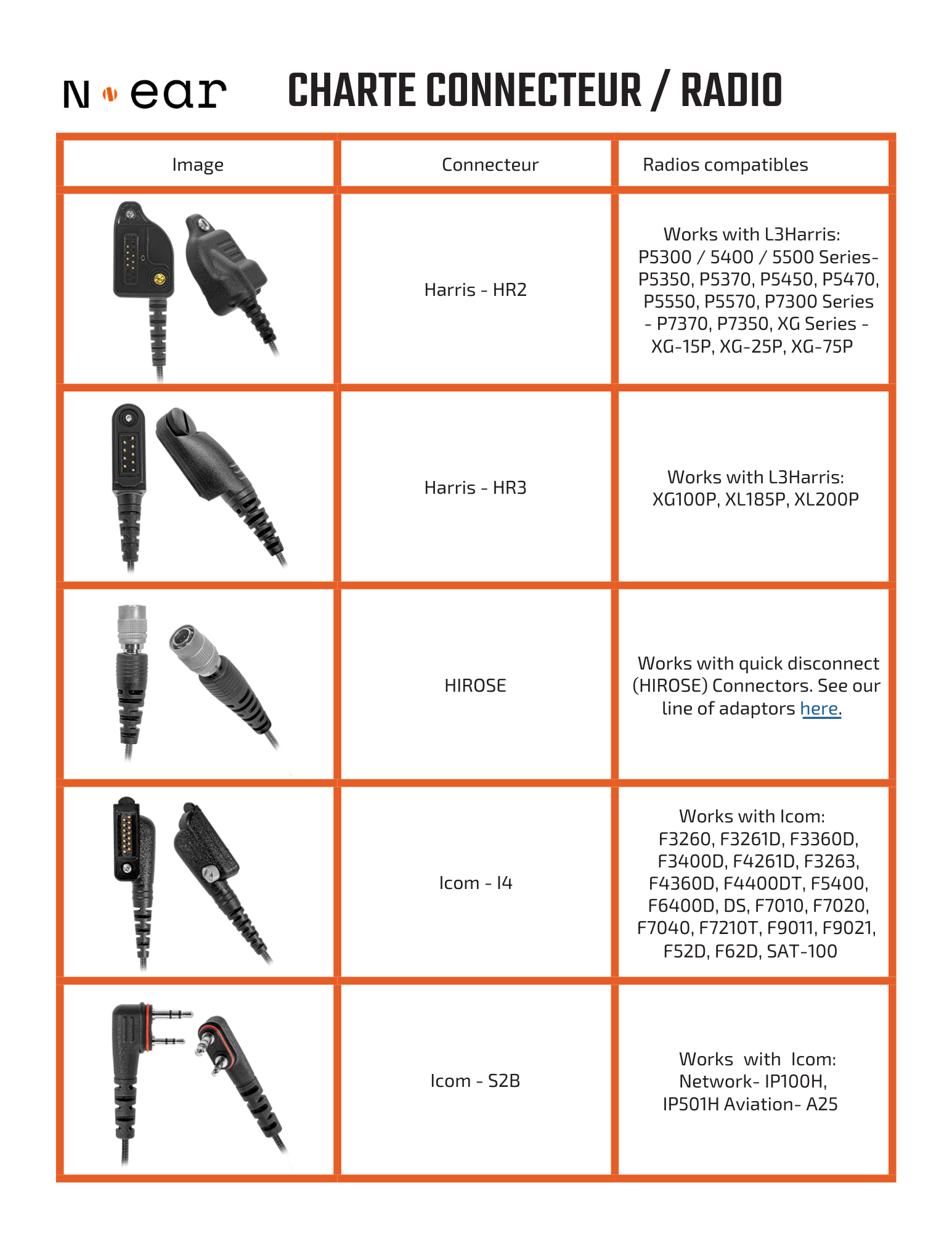 N ear

CHARTE CONNECTEUR / RADIO

| Image | Connecteur | Radios compatibles |
|---|---|---|
| | Harris - HR2 | Works with L3Harris: P5300 / 5400 / 5500 Series- P5350, P5370, P5450, P5470, P5550, P5570, P7300 Series - P7370, P7350, XG Series - XG-15P, XG-25P, XG-75P |
| | Harris - HR3 | Works with L3Harris: XG100P, XL185P, XL200P |
| | HIROSE | Works with quick disconnect (HIROSE) Connectors. See our line of adaptors here. |
| | Icom - I4 | Works with Icom: F3260, F3261D, F3360D, F3400D, F4261D, F3263, F4360D, F4400DT, F5400, F6400D, DS, F7010, F7020, F7040, F7210T, F9011, F9021, F52D, F62D, SAT-100 |
| | Icom - S2B | Works with Icom: Network- IP100H, IP501H Aviation- A25 |