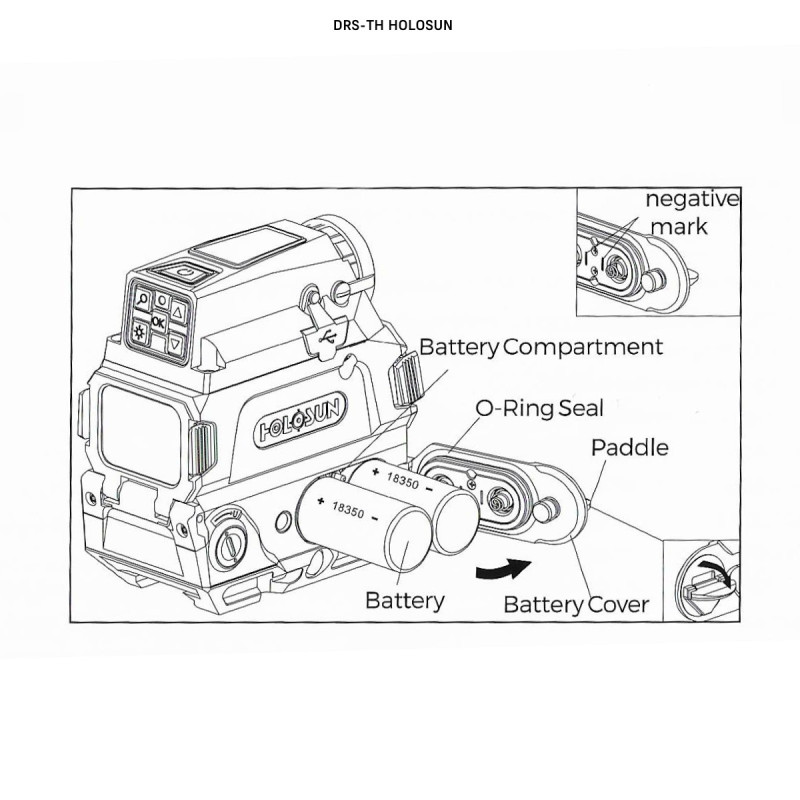 DRS-TH HOLOSUN

negative mark

OK

Battery Compartment

HOLOSUN

O-Ring Seal

Paddle

+ 18350 -

+ 18350 -

Battery

Battery Cover