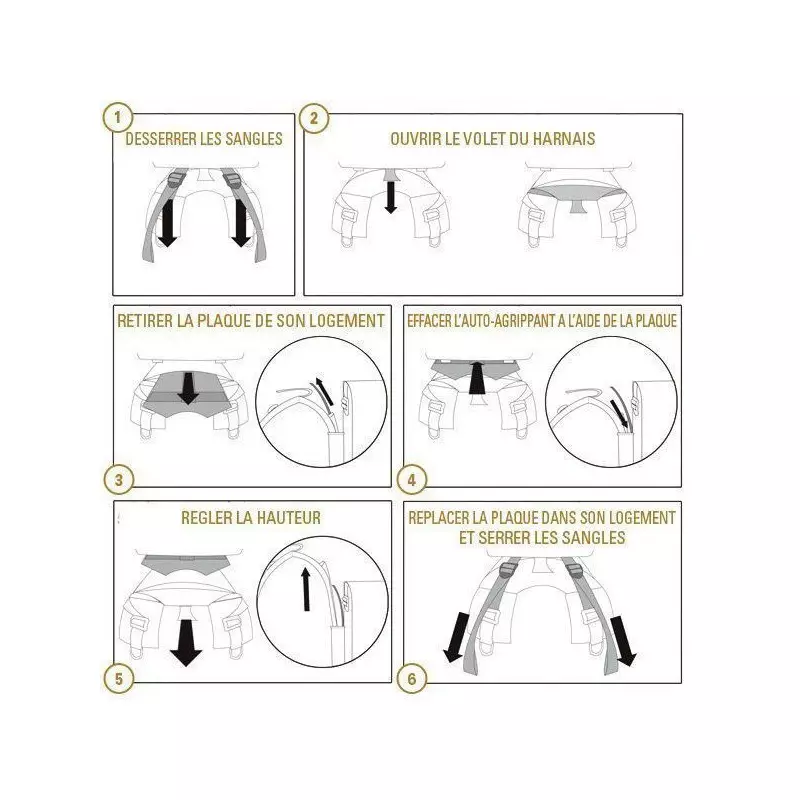 1
DESSERRER LES SANGLES

2
OUVRIR LE VOLET DU HARNAIS

RETIRER LA PLAQUE DE SON LOGEMENT
3

EFFACER L'AUTO-AGRIPPANT A L'AIDE DE LA PLAQUE
4

REGLER LA HAUTEUR
5

REPLACER LA PLAQUE DANS SON LOGEMENT ET SERRER LES SANGLES
6